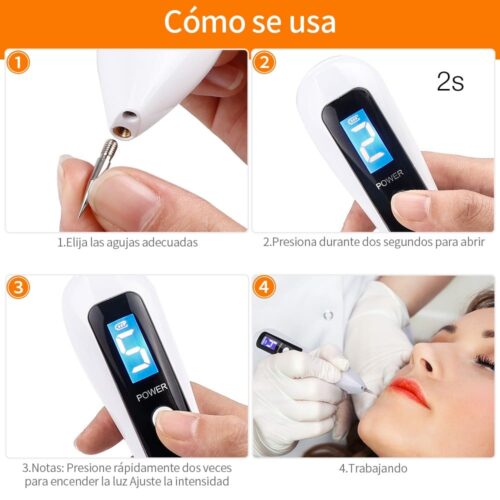 Cómo se usa

1

1.Elija las agujas adecuadas

2

2s

2

POWER

2.Presiona durante dos segundos para abrir

3

5

POWER

3.Notas: Presione rápidamente dos veces para encender la luz Ajuste la intensidad

4

4.Trabajando