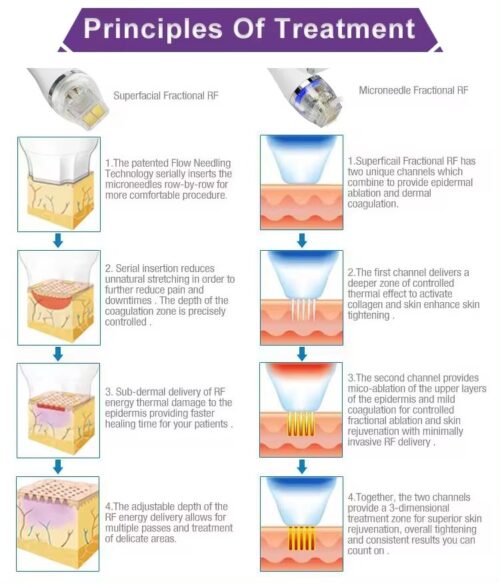 Principles Of Treatment

Superfacial Fractional RF

1.The patented Flow Needling Technology serially inserts the microneedles row-by-row for more comfortable procedure.

2. Serial insertion reduces unnatural stretching in order to further reduce pain and downtimes . The depth of the coagulation zone is precisely controlled .

3. Sub-dermal delivery of RF energy thermal damage to the epidermis providing faster healing time for your patients .

4.The adjustable depth of the RF energy delivery allows for multiple passes and treatment of delicate areas.

Microneedle Fractional RF

1.Superficail Fractional RF has two unique channels which combine to provide epidermal ablation and dermal coagulation.

2.The first channel delivers a deeper zone of controlled thermal effect to activate collagen and skin enhance skin tightening .

3.The second channel provides mico-ablation of the upper layers of the epidermis and mild coagulation for controlled fractional ablation and skin rejuvenation with minimally invasive RF delivery .

4.Together, the two channels provide a 3-dimensional treatment zone for superior skin rejuvenation, overall tightening and consistent results you can count on .