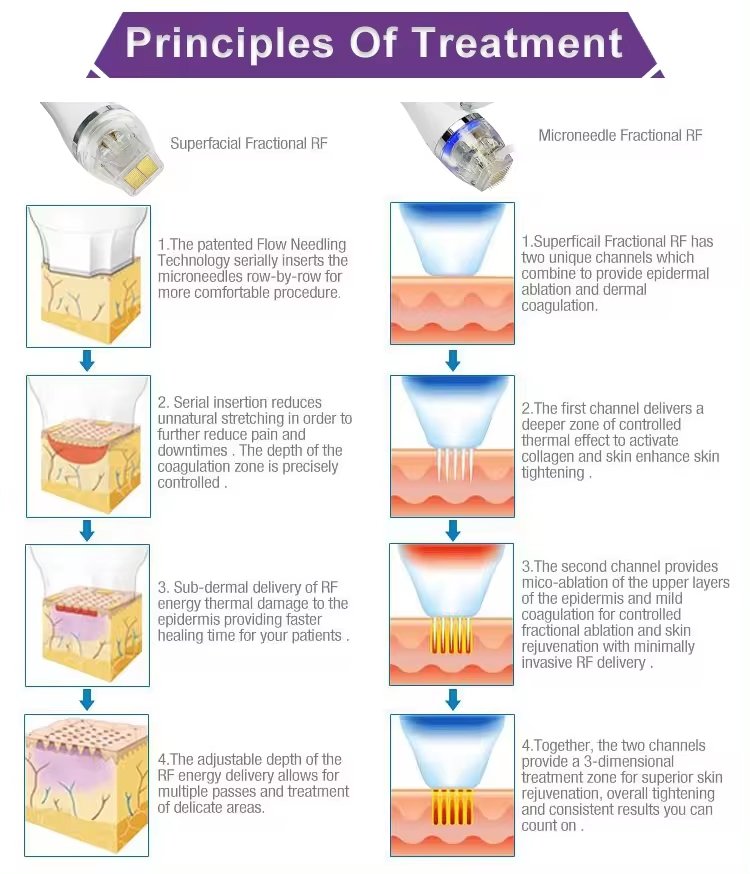 Principles Of Treatment

Superfacial Fractional RF

1.The patented Flow Needling Technology serially inserts the microneedles row-by-row for more comfortable procedure.

2. Serial insertion reduces unnatural stretching in order to further reduce pain and downtimes . The depth of the coagulation zone is precisely controlled .

3. Sub-dermal delivery of RF energy thermal damage to the epidermis providing faster healing time for your patients .

4.The adjustable depth of the RF energy delivery allows for multiple passes and treatment of delicate areas.

Microneedle Fractional RF

1.Superficail Fractional RF has two unique channels which combine to provide epidermal ablation and dermal coagulation.

2.The first channel delivers a deeper zone of controlled thermal effect to activate collagen and skin enhance skin tightening .

3.The second channel provides mico-ablation of the upper layers of the epidermis and mild coagulation for controlled fractional ablation and skin rejuvenation with minimally invasive RF delivery .

4.Together, the two channels provide a 3-dimensional treatment zone for superior skin rejuvenation, overall tightening and consistent results you can count on .