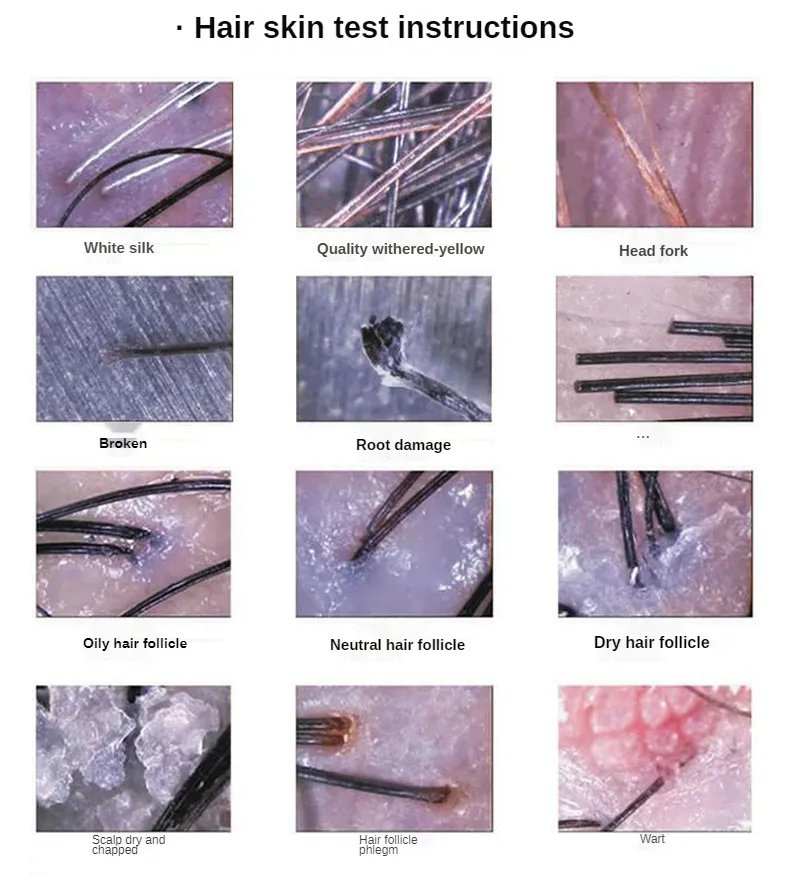 · Hair skin test instructions

White silk

Quality withered-yellow

Head fork

Broken

Root damage

...

Oily hair follicle

Neutral hair follicle

Dry hair follicle

Scalp dry and chapped

Hair follicle phlegm

Wart